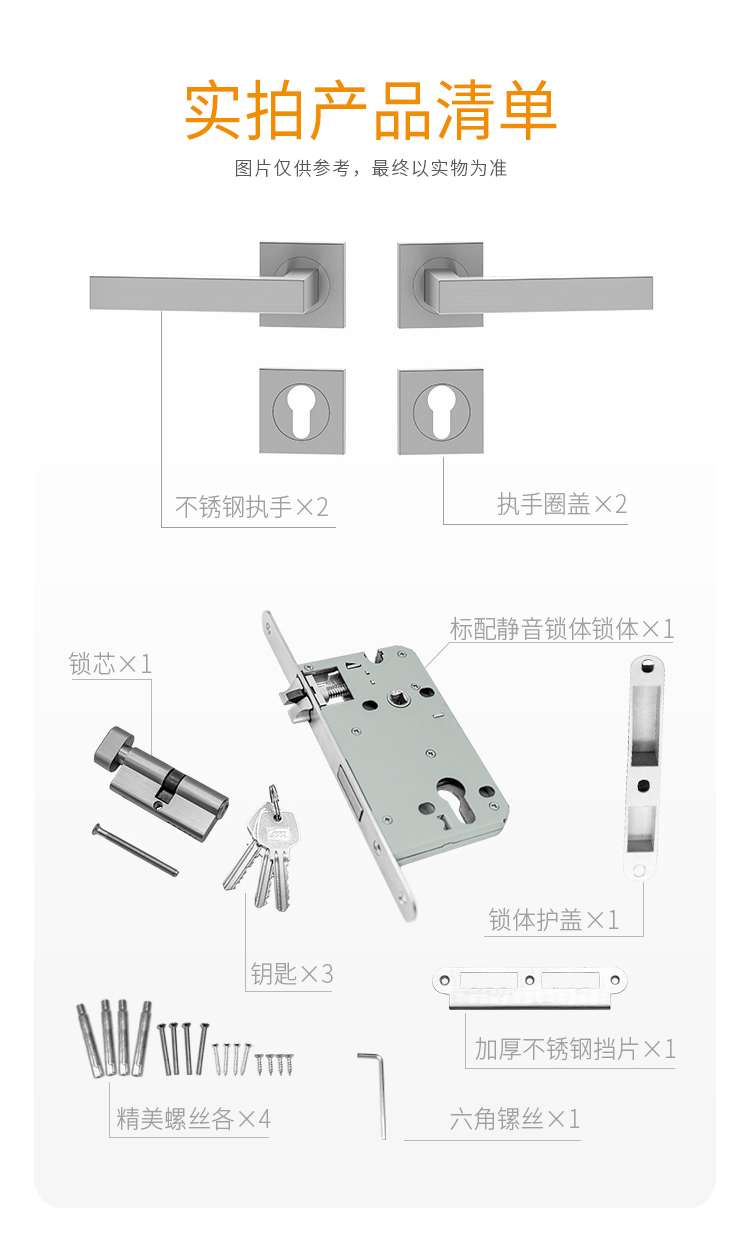 实拍产品清单

图片仅供参考，最终以实物为准

不锈钢执手×2

执手圈盖×2

标配静音锁体锁体×1

锁芯×1

锁体护盖×1

钥匙×3

加厚不锈钢挡片×1

精美螺丝各×4

六角镙丝×1